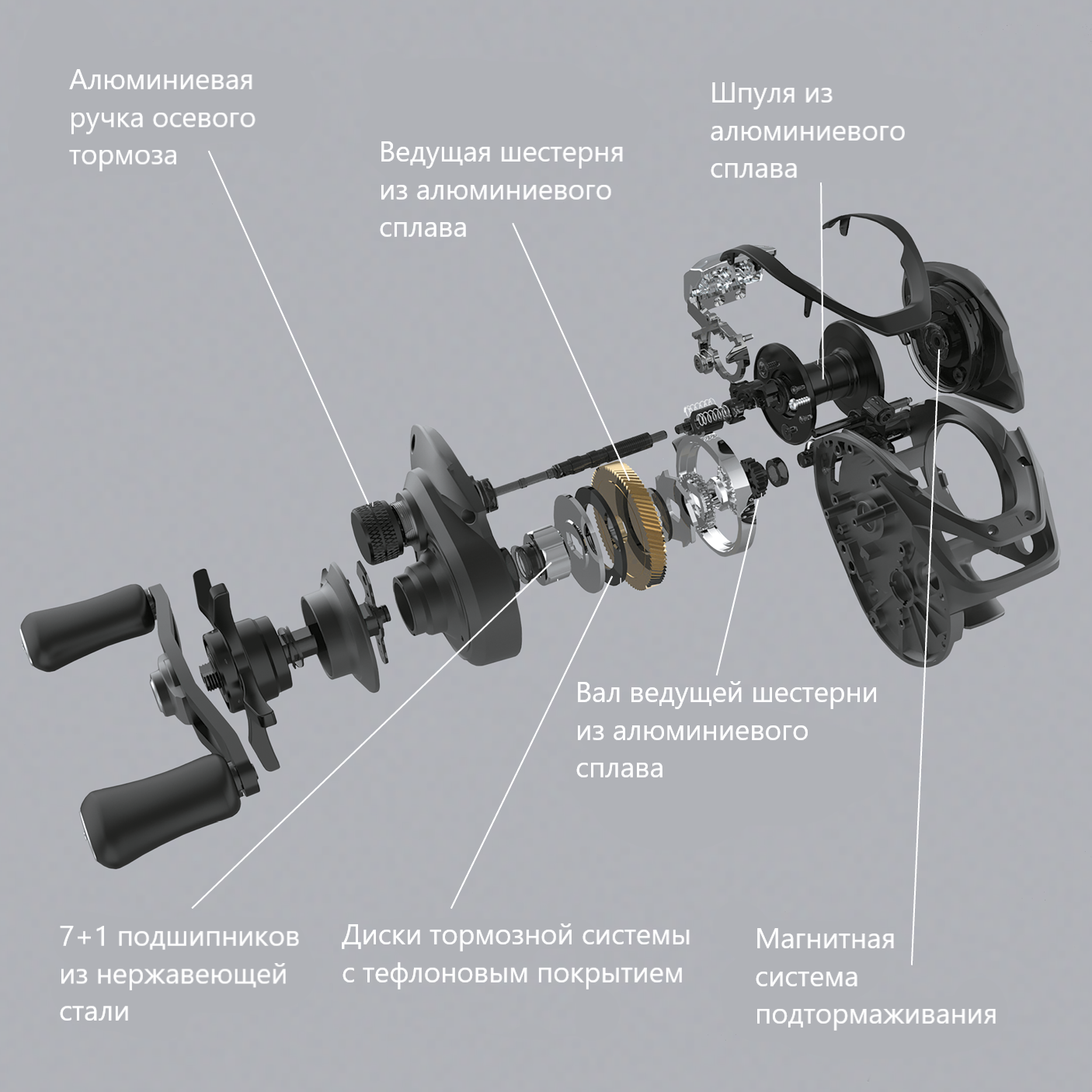 Алюминиевая ручка осевого тормоза

Ведущая шестерня из алюминиевого сплава

Шпуля из алюминиевого сплава

Вал ведущей шестерни из алюминиевого сплава

7+1 подшипников из нержавеющей стали

Диски тормозной системы с тефлоновым покрытием

Магнитная система подтормаживания